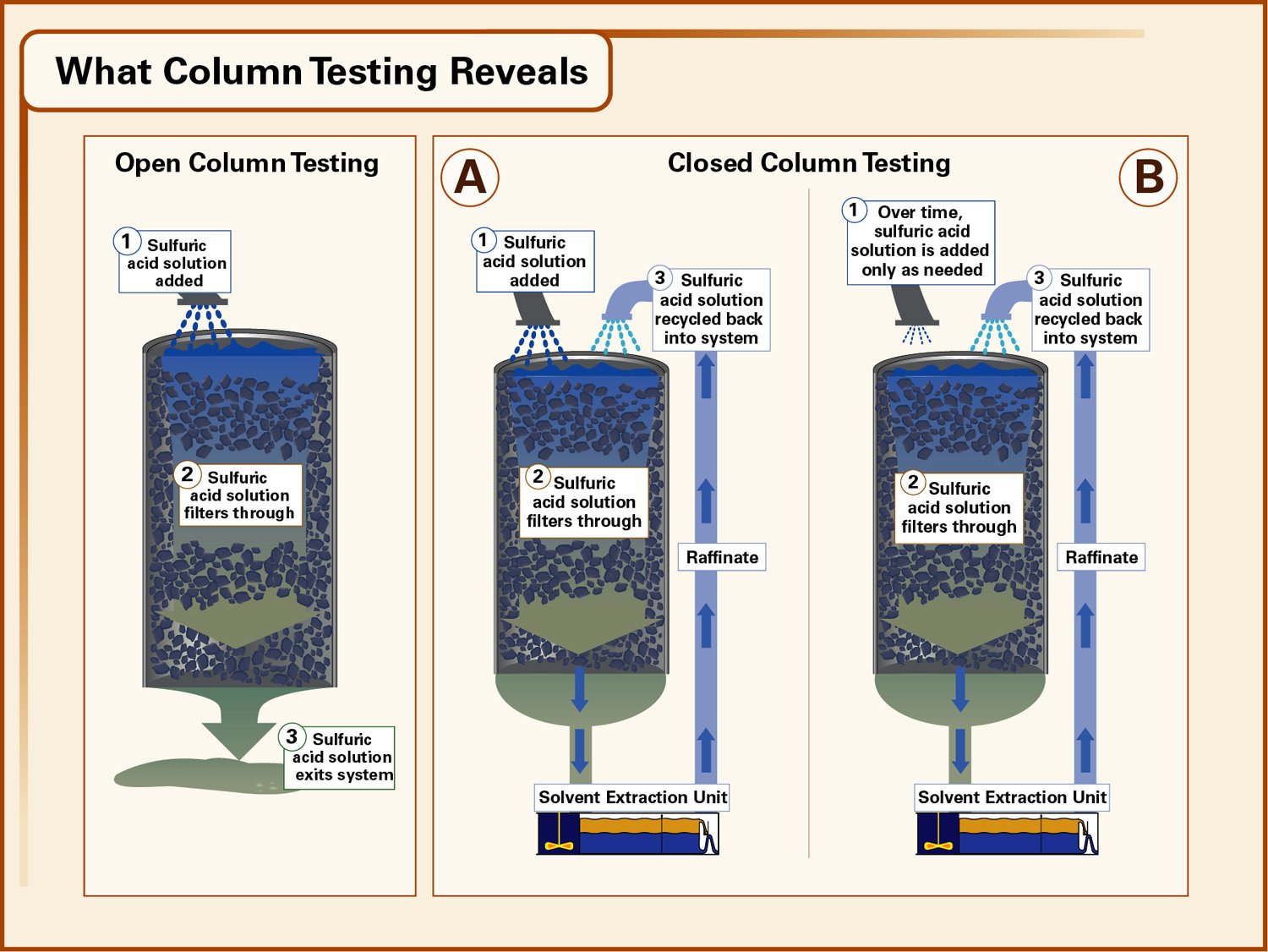 What Column Testing Reveals

Open Column Testing

1 Sulfuric acid solution added

2 Sulfuric acid solution filters through

3 Sulfuric acid solution exits system

A

Closed Column Testing

B

1 Sulfuric acid solution added

3 Sulfuric acid solution recycled back into system

2 Sulfuric acid solution filters through

Raffinate

Solvent Extraction Unit

1 Over time, sulfuric acid solution is added only as needed

3 Sulfuric acid solution recycled back into system

2 Sulfuric acid solution filters through

Raffinate

Solvent Extraction Unit